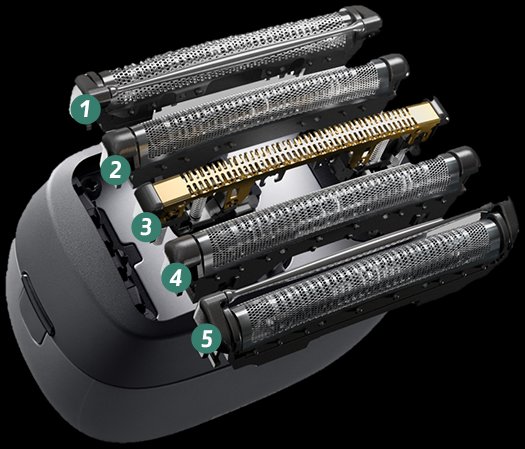 1
2
3
4
5