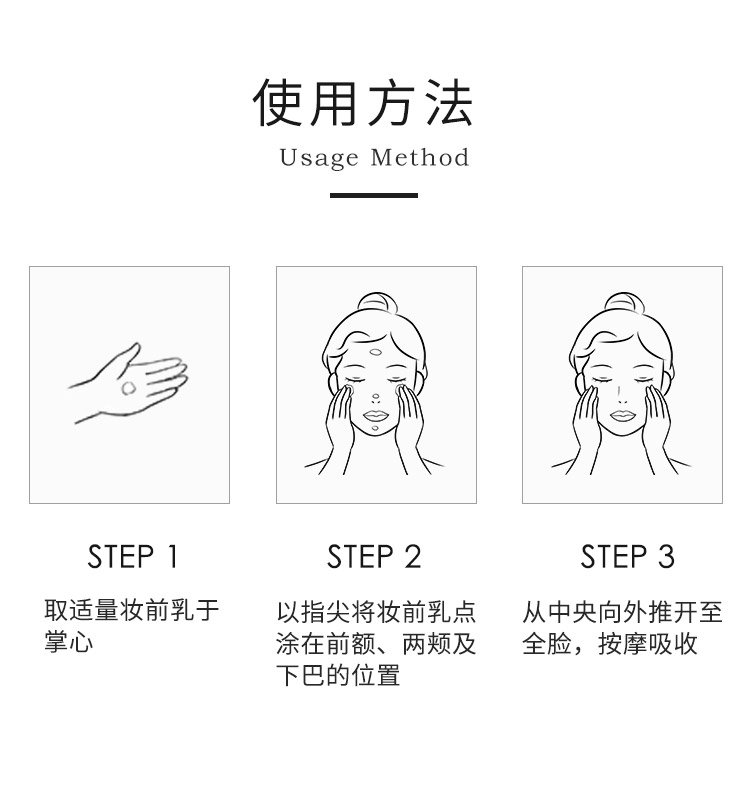 使用方法
Usage Method

STEP 1
取适量妆前乳于掌心

STEP 2
以指尖将妆前乳点涂在前额、两颊及下巴的位置

STEP 3
从中央向外推开至全脸，按摩吸收