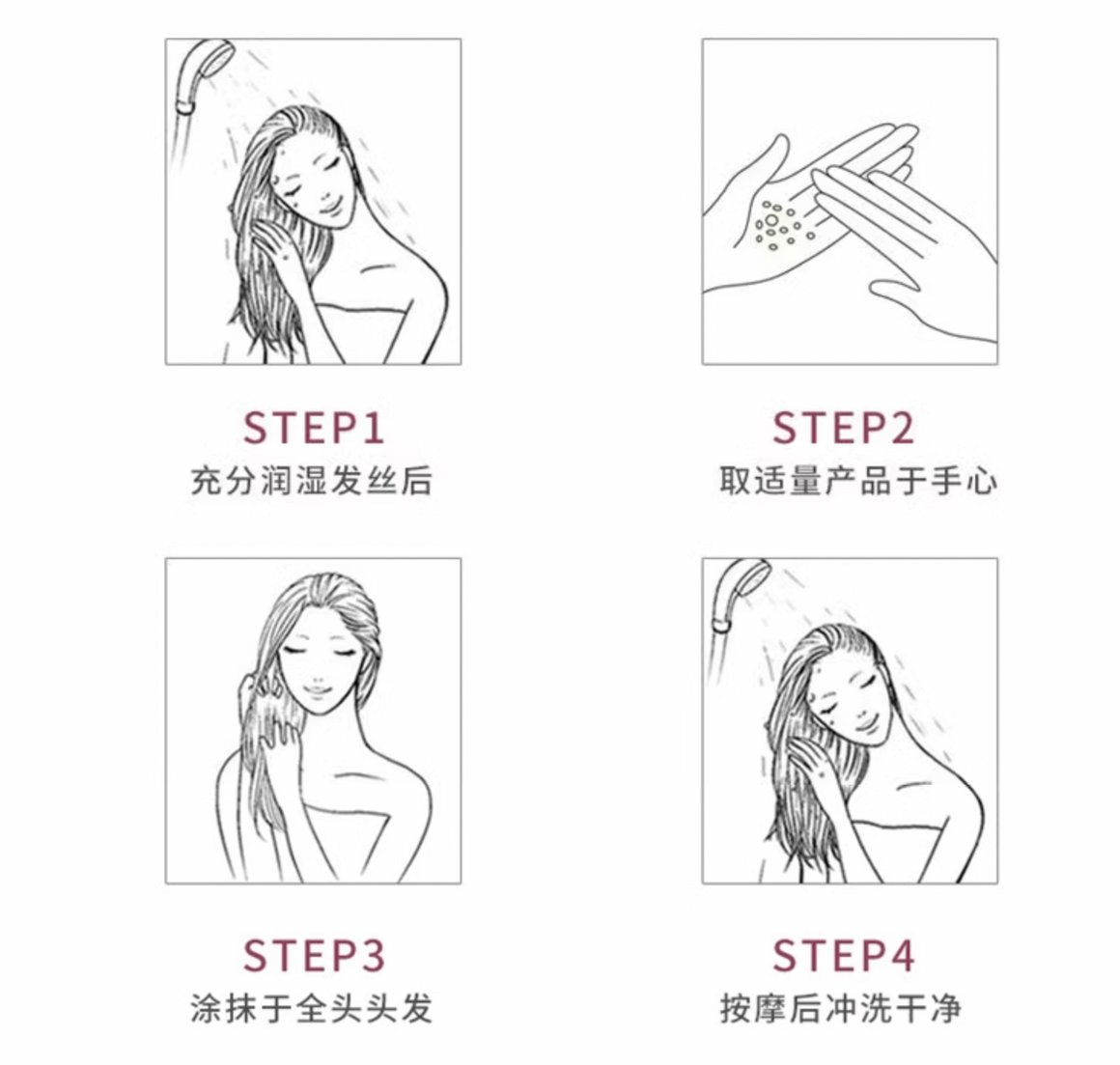 STEP1
充分润湿发丝后

STEP2
取适量产品于手心

STEP3
涂抹于全头头发

STEP4
按摩后冲洗干净