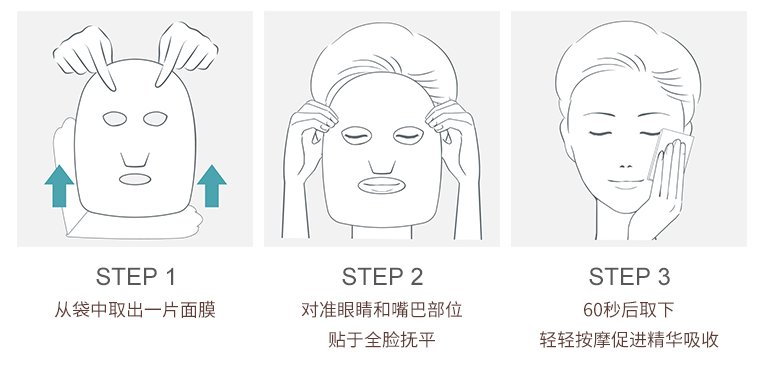 STEP 1
从袋中取出一片面膜

STEP 2
对准眼睛和嘴巴部位
贴于全脸抚平

STEP 3
60秒后取下
轻轻按摩促进精华吸收